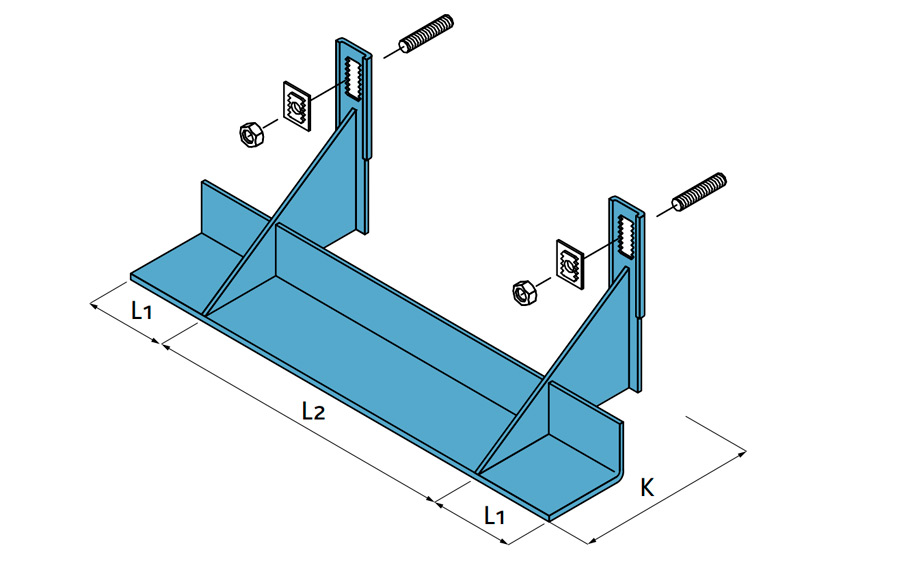 L1
L2
L1
K